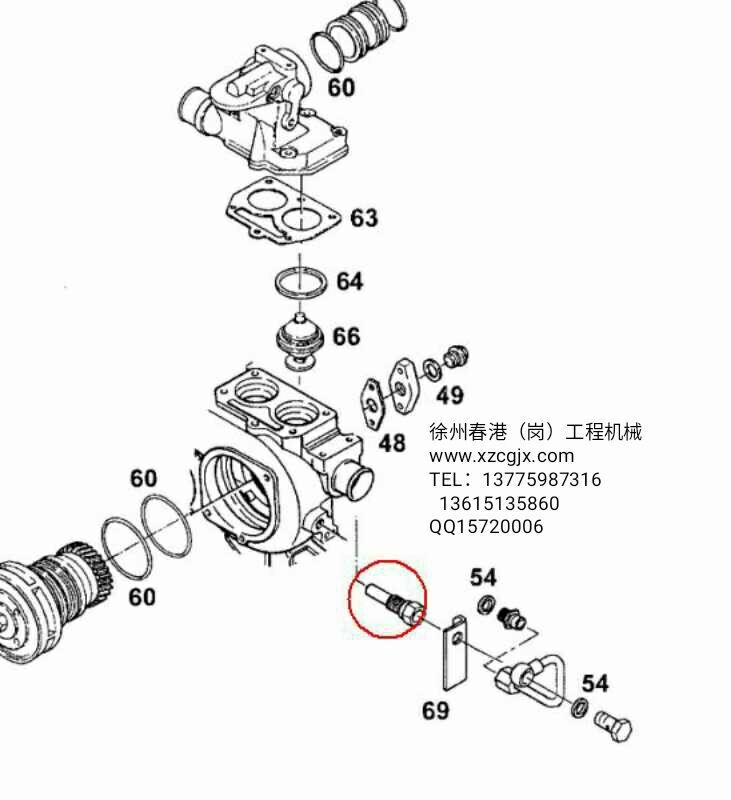 60
63
64
66
49
48
徐州春港（岗）工程机械
www.xzcgjx.com
TEL：13775987316
13615135860
QQ15720006
60
60
54
54
69